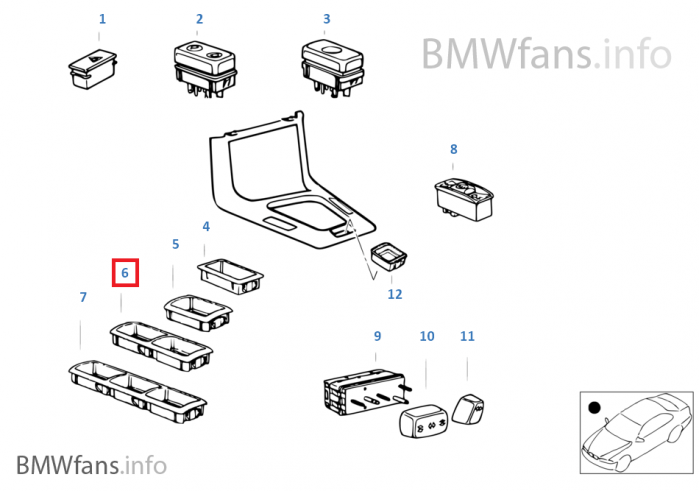 1
2
3
BMWfans.info
8
4
5
6
7
12
9
10
11
BMWfans.info