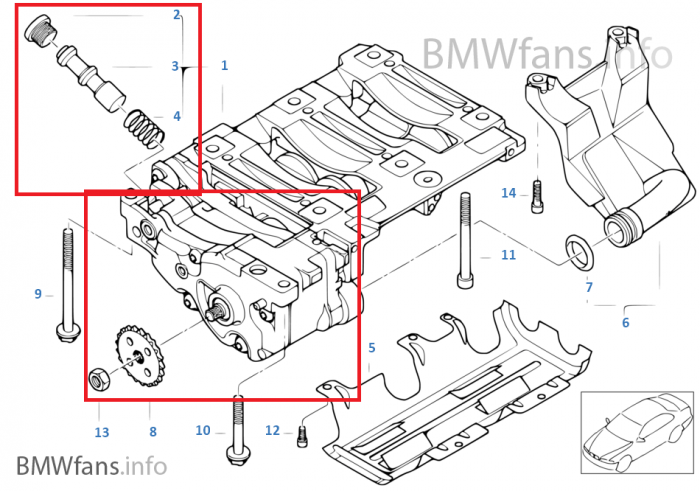 BMWfans.info

2
3
1
4
14
11
7
6
9
5
13
8
10
12

BMWfans.info