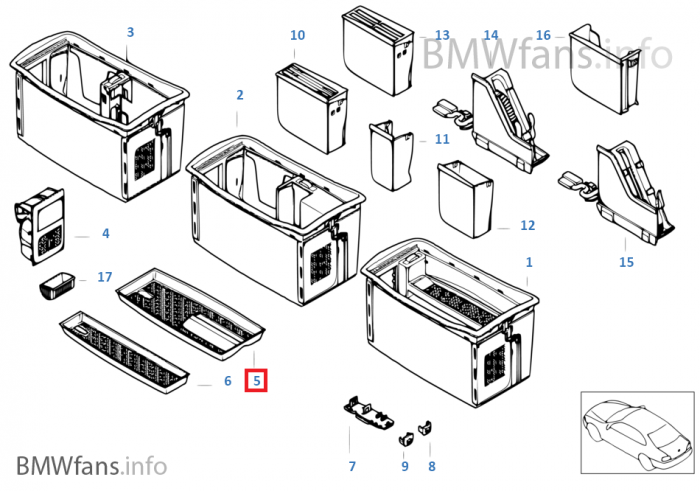 3
10
13
14
16
BMWfans.info
2
11
4
12
1
15
17
6
5
7
9
8
BMWfans.info