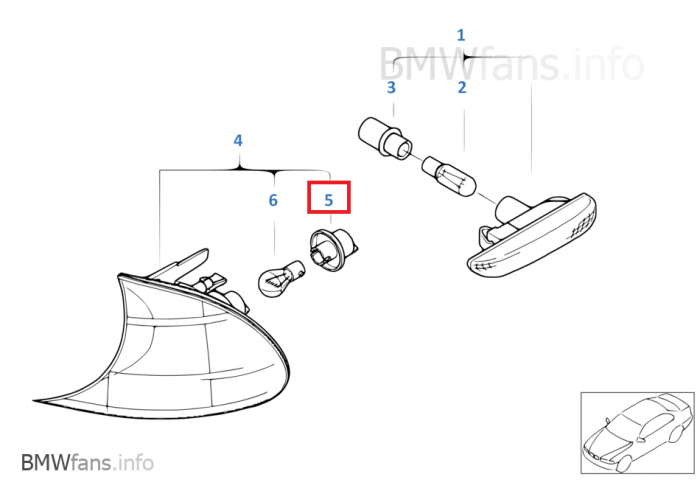 1
BMWfans.info
3
2
4
6
5
BMWfans.info