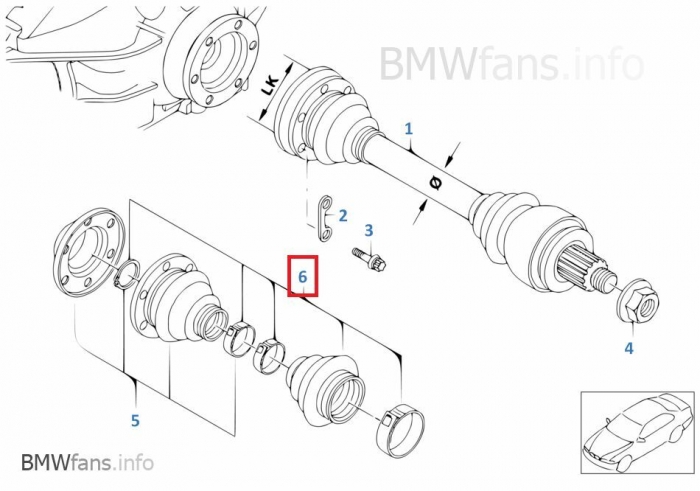 BMWfans.info

LK

1

ø

2

3

6

4

5

BMWfans.info