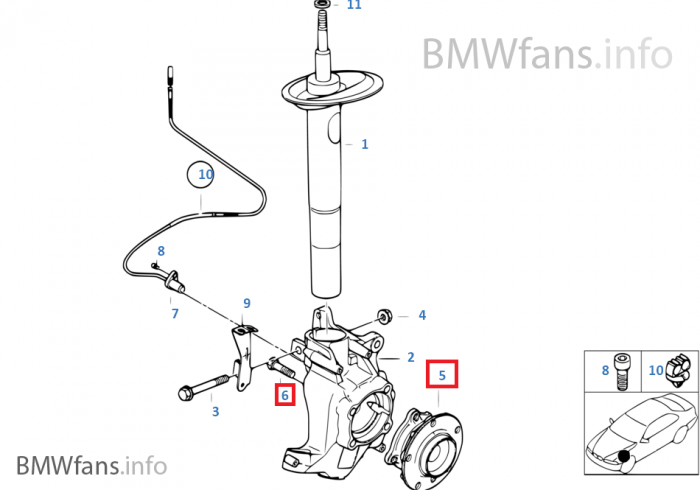 11

BMWfans.info

1

10

8

7

9

4

2

5

6

3

8

10

BMWfans.info