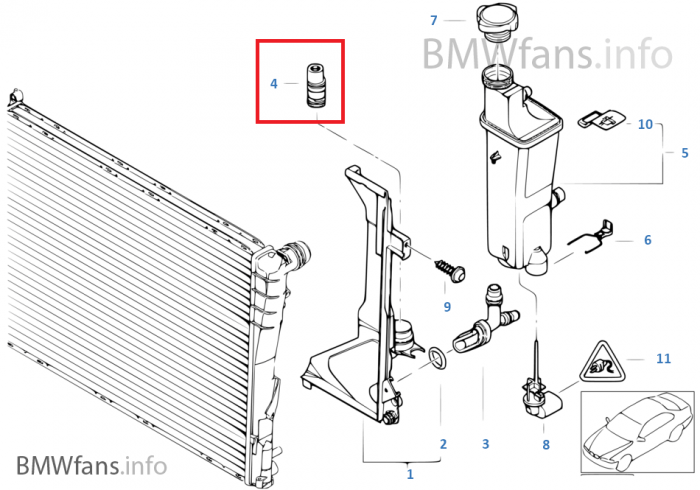 7
BMWfans.info
4
10
5
6
9
11
2
3
8
1
BMWfans.info