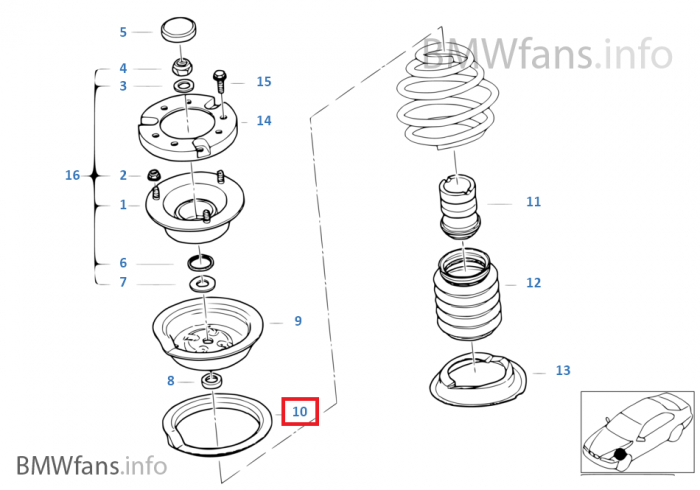 BMWfans.info

5
4
3
15
14
16
2
1
6
7
9
8
10
11
12
13

BMWfans.info