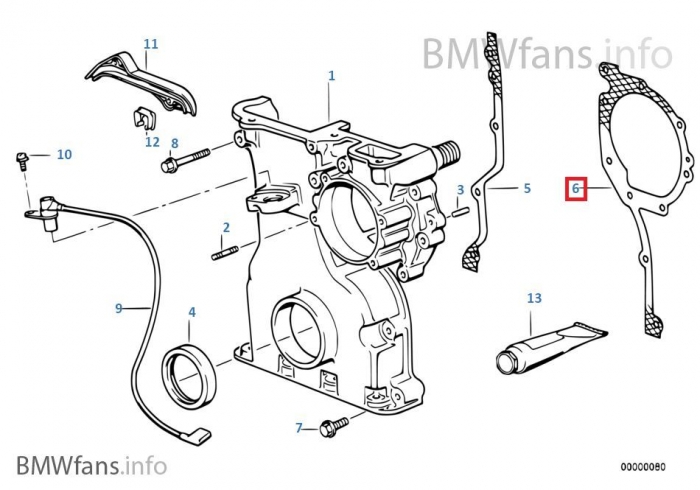 BMWfans.info

11

1

12

8

10

3

5

6

2

9

4

13

7

BMWfans.info

00000080