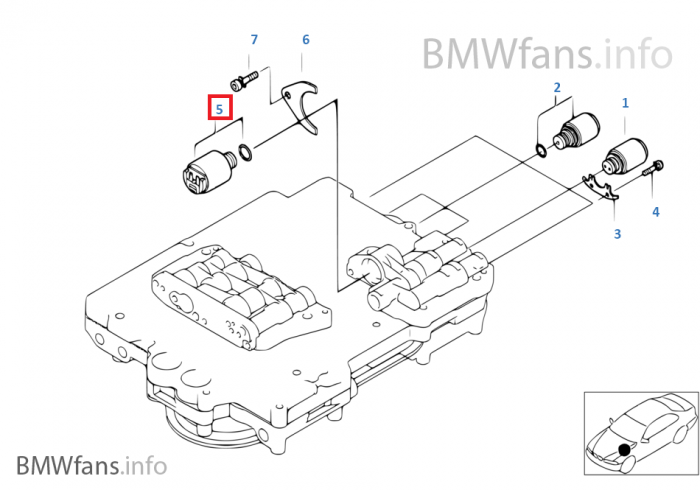 BMWfans.info

7
6
5
2
1
4
3

BMWfans.info