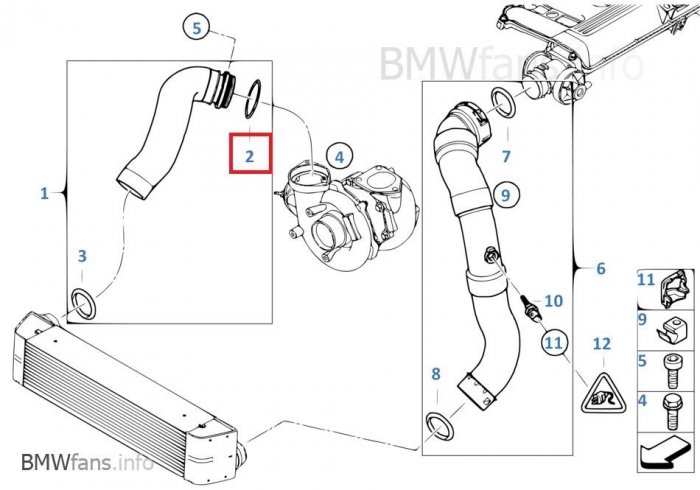 BMWfans.info

5
2
4
1
3
7
9
6
10
11
12
8
11
9
5
4

BMWfans.info