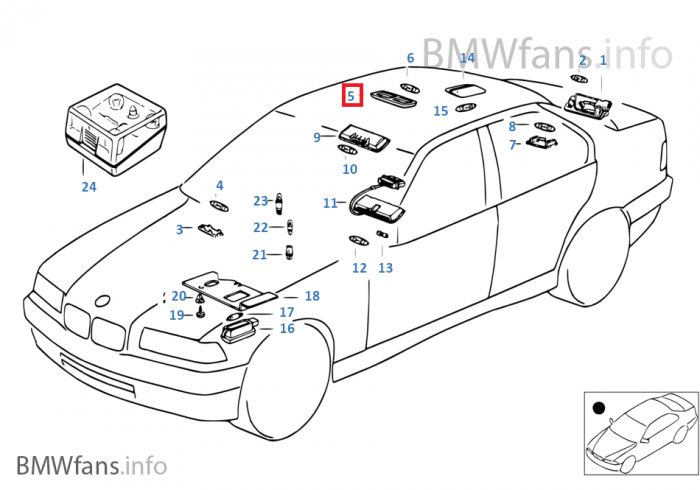 BMWfans.info

6
14
2
1
5
15
8
7
9
10
24
4
23
11
3
22
21
12
13
20
18
19
17
16

BMWfans.info