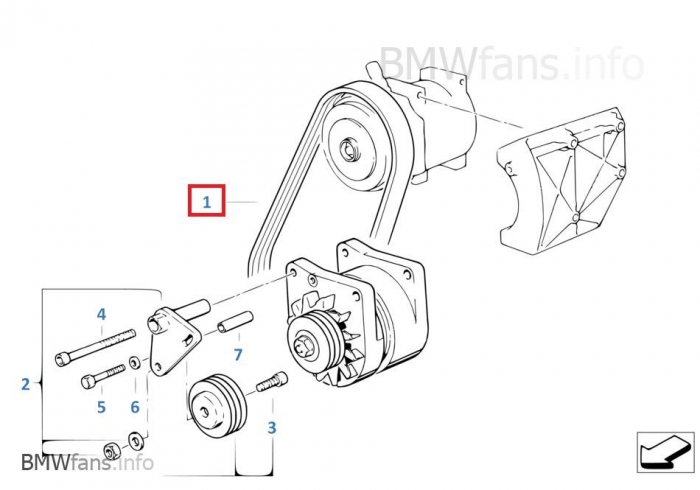 BMWfans.info

1

4

7

2

5

6

3

BMWfans.info