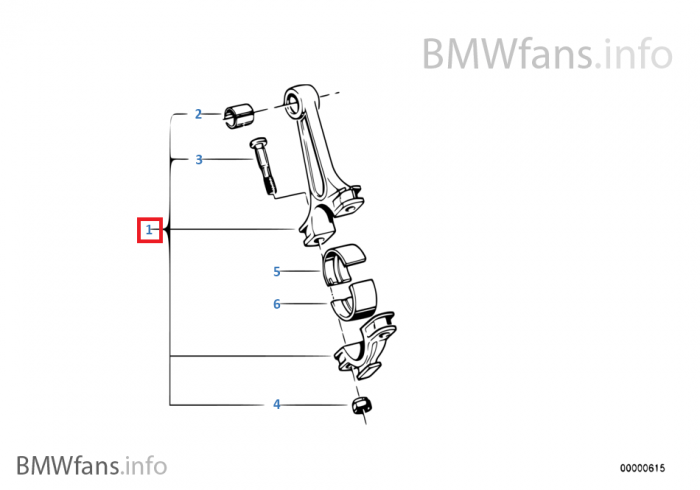 BMWfans.info

2
3
1
5
6
4

BMWfans.info

00000615