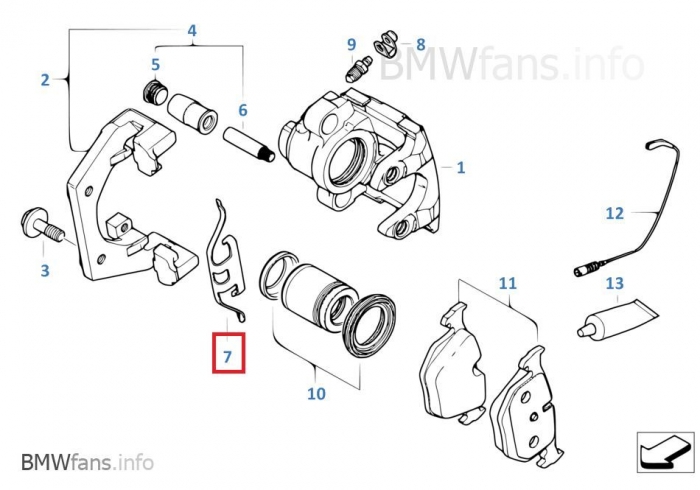 4
9
8
BMWfans.info
2
5
6
1
12
3
11
13
7
10
BMWfans.info