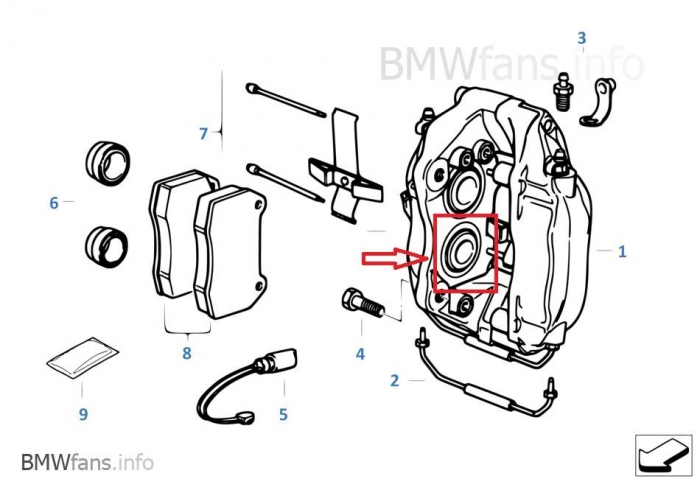 BMWfans.info

3

7

6

1

8

4

2

9

5

BMWfans.info