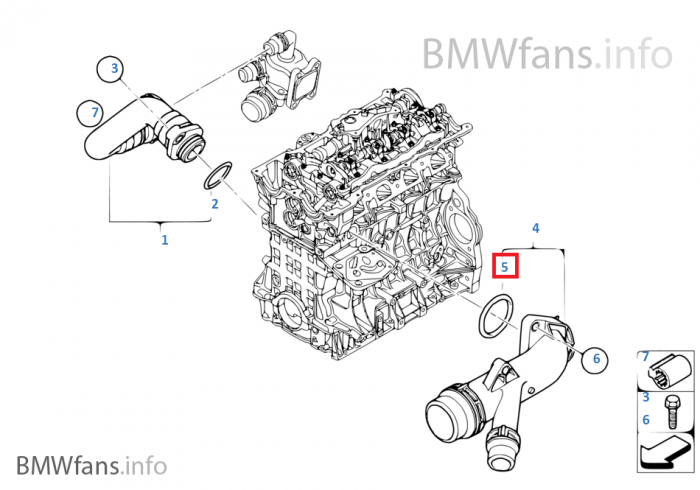 BMWfans.info

3
7
2
1
4
5
6
7
3
6

BMWfans.info