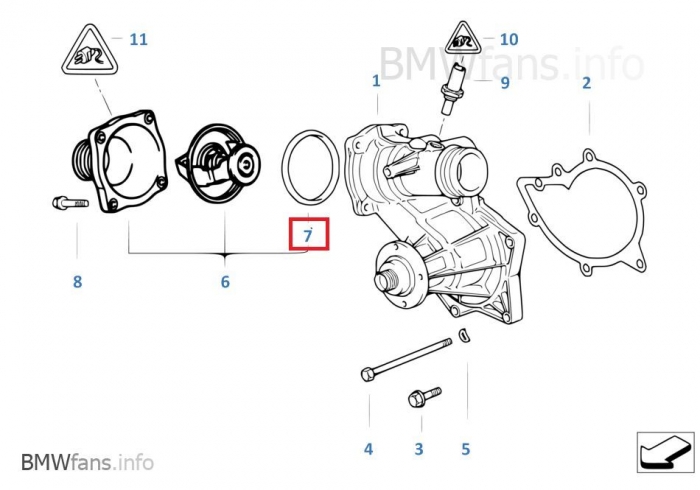 11
10
BMWfans.info
1
9
2
7
8
6
4
3
5
BMWfans.info