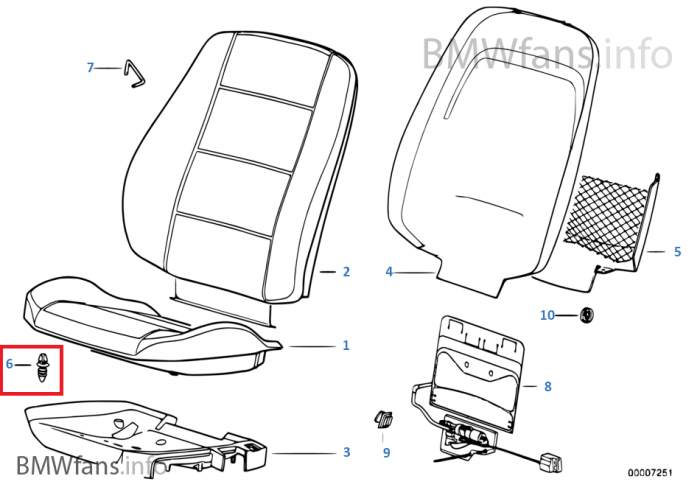 BMWfans.info

7

2

4

5

10

1

6

8

3

9

BMWfans.info

00007251