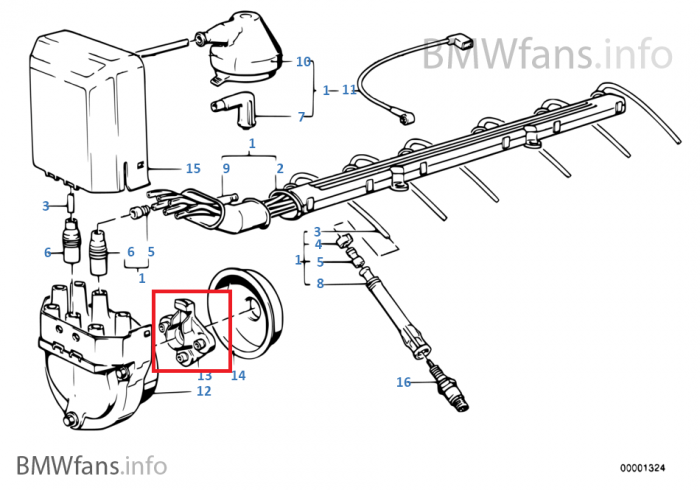 BMWfans.info

10
1
11
7
1
9
2
15
3
6
6
5
1
3
4
1
5
8
13
14
12
16

BMWfans.info
00001324