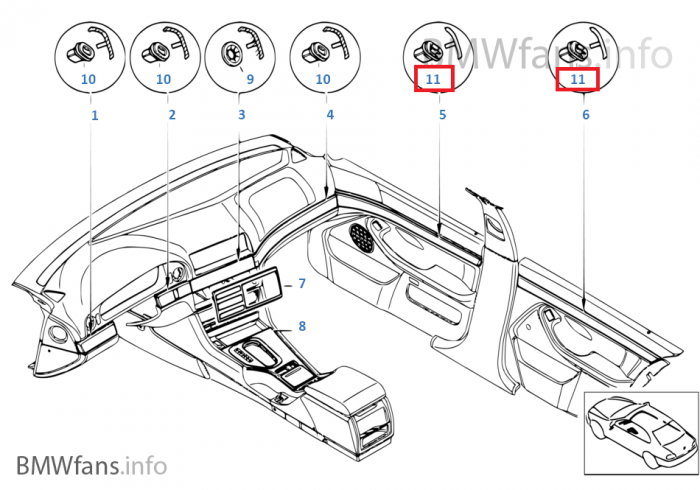 BMWfans.info

10 10 9 10 11 11

1 2 3 4 5 6

7

8

BMWfans.info