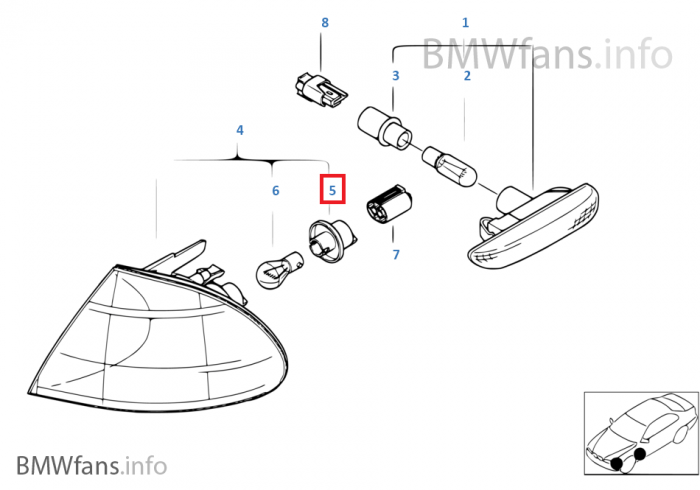 8

1

BMWfans.info

3

2

4

6

5

7

BMWfans.info