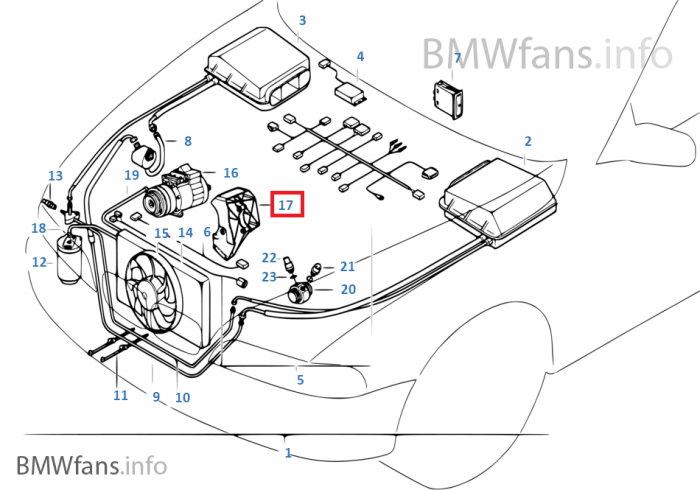 BMWfans.info

3
4
7
8
2
13
19
16
17
18
15
14
6
12
22
21
23
20
5
11
9
10
1

BMWfans.info