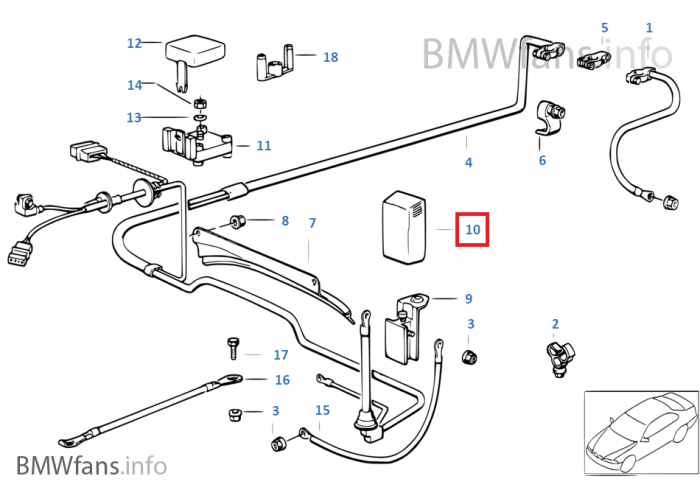 BMWfans.info

12
18
5
1
14
13
11
4
6
8
7
10
9
3
2
17
16
3
15

BMWfans.info