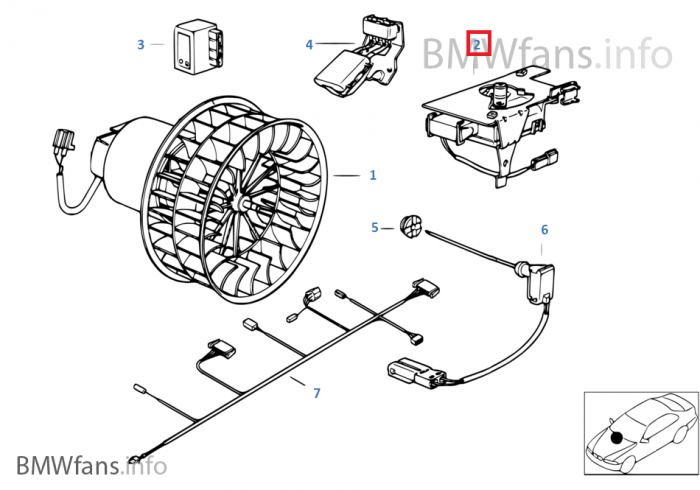 3
4
2
BMWfans.info
1
5
6
7
BMWfans.info