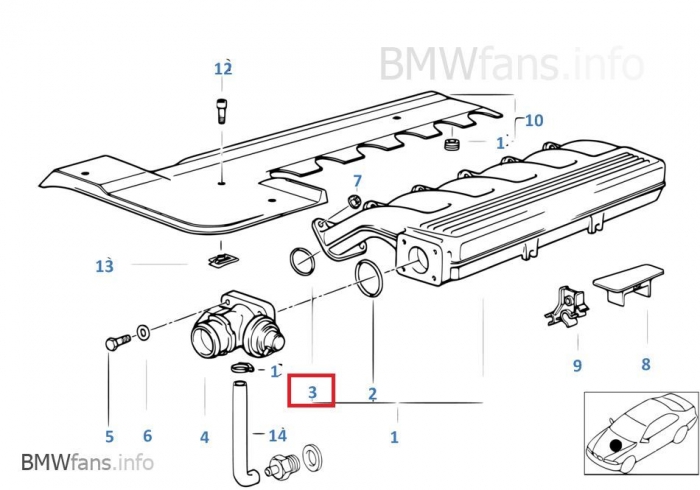 BMWfans.info

12

10

1

7

13

1

3

2

9

8

5

6

4

14

1

BMWfans.info