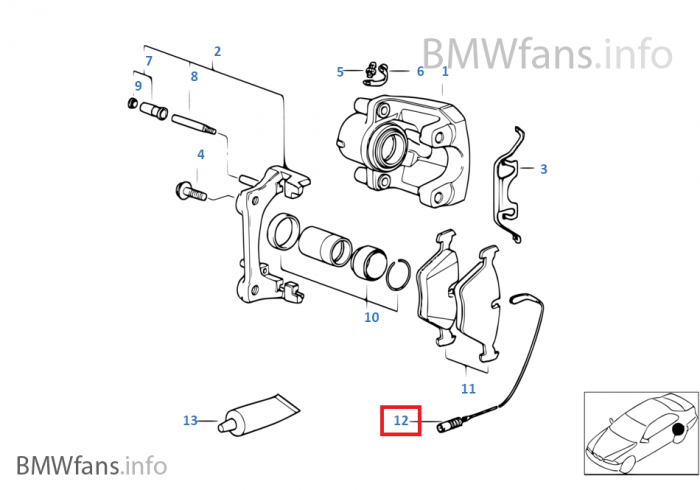 BMWfans.info

2
7
8
9
5
6
1
4
3
10
11
13
12

BMWfans.info