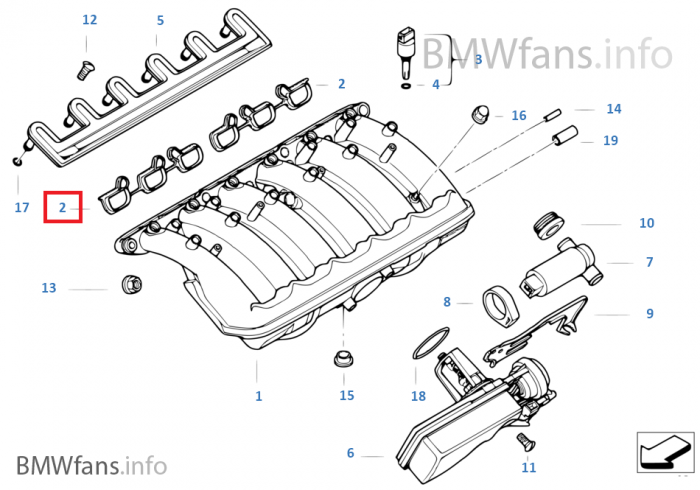 12
5
BMWfans.info
3
4
2
16
14
19
17
2
10
7
13
8
9
1
15
18
6
11
BMWfans.info