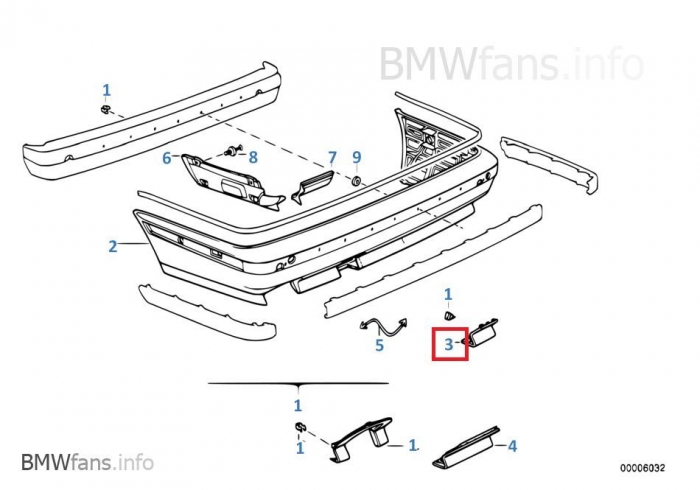 BMWfans.info

1

6

8

7

9

2

1

5

3

1

1

1

4

BMWfans.info

00006032