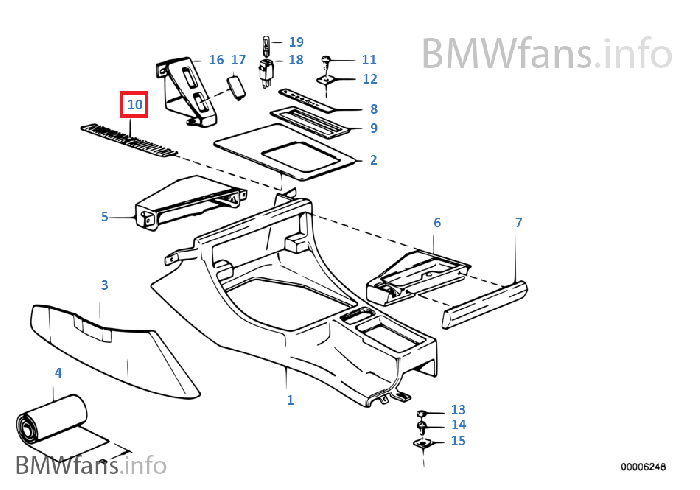 BMWfans.info

19
16 17 18
11
12
10
8
9
2
5
6
7
3
4
1
13
14
15

BMWfans.info

00006248