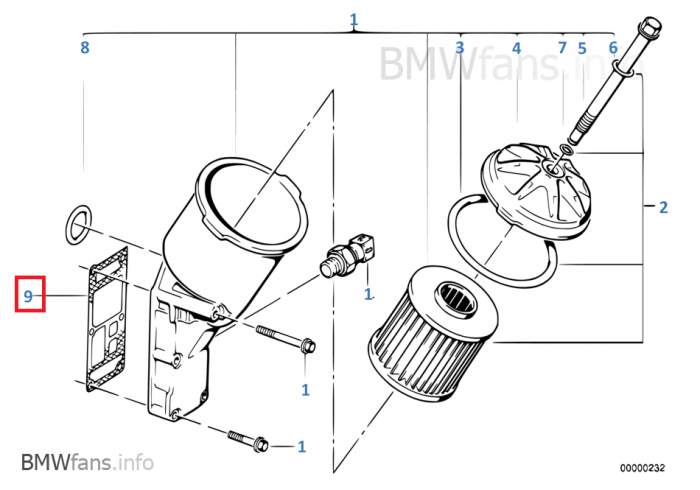 1
8
3
4
7
5
6
BMWfans.info
2
9
1
1
1
BMWfans.info
00000232