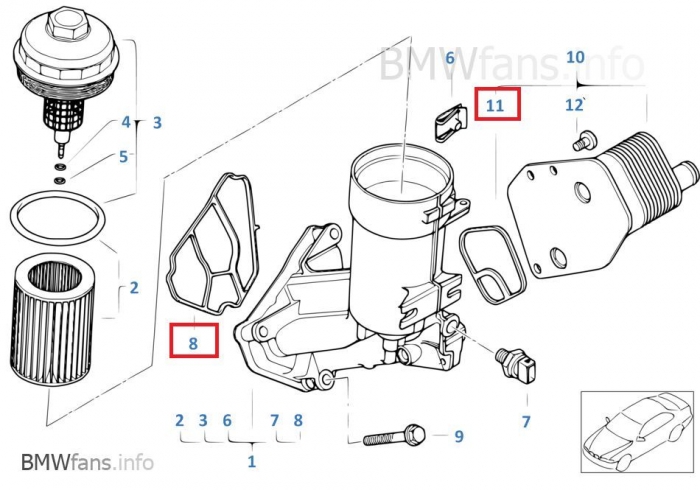 BMWfans.info

6
10
11
12
4
3
5
2
8
7
2 3 6 7 8
1
9

BMWfans.info