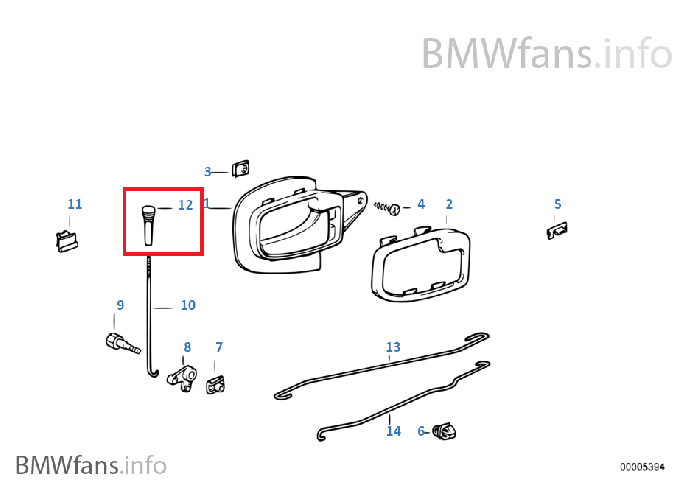 BMWfans.info

3
11
12
1
4
2
5
9
10
8
7
13
14
6

BMWfans.info

00005394