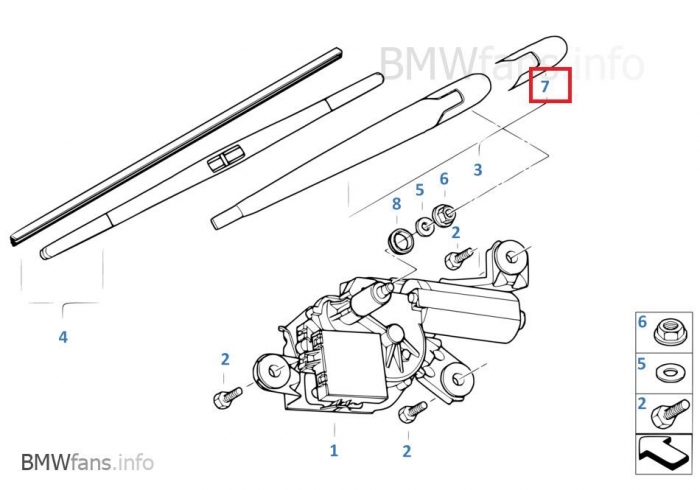 BMWfans.info

7

3

6

5

8

2

4

2

1

2

6

5

2

BMWfans.info