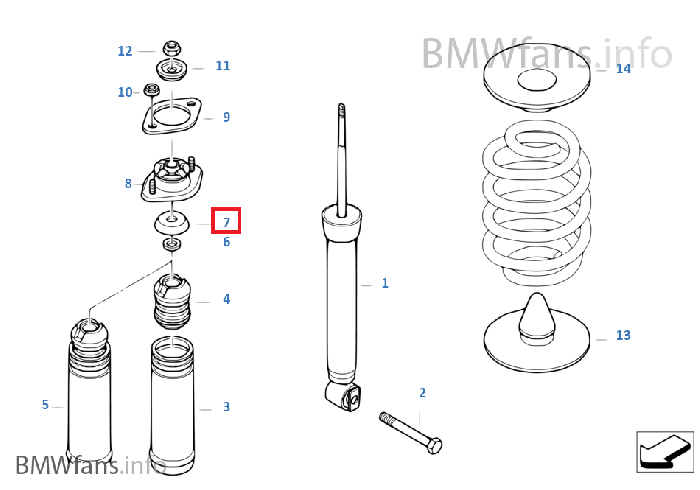 BMWfans.info

12
11
10
9
8
7
6
4
5
3
1
2
14
13

BMWfans.info