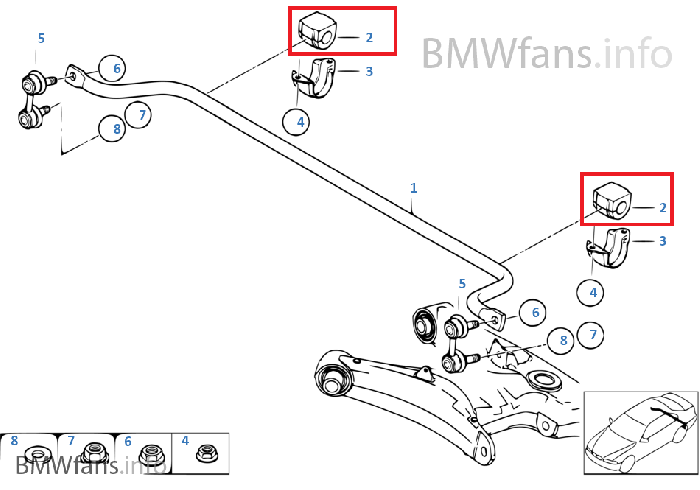 5
6
7
8
2
3
4
BMWfans.info
1
2
3
4
5
6
7
8
8
7
6
4
BMWfans.info