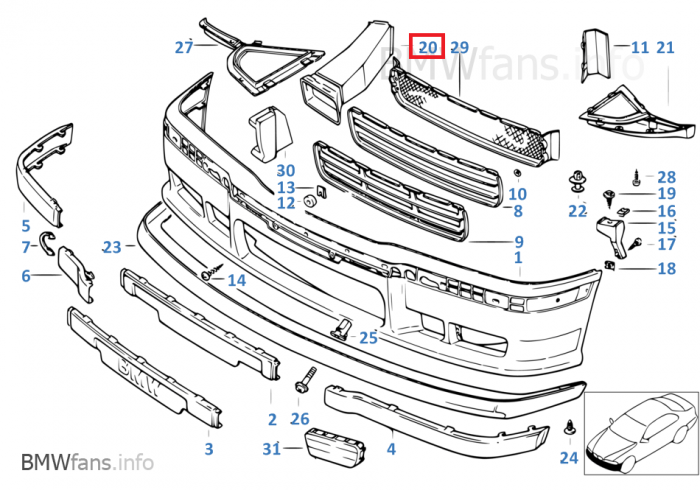 27
20 29
BMWfans.info
11 21
30
13
12
10
8
9
1
22
28
19
16
15
17
18
5
7
6
23
14
25
BMW
2
26
3
31
4
24
BMWfans.info