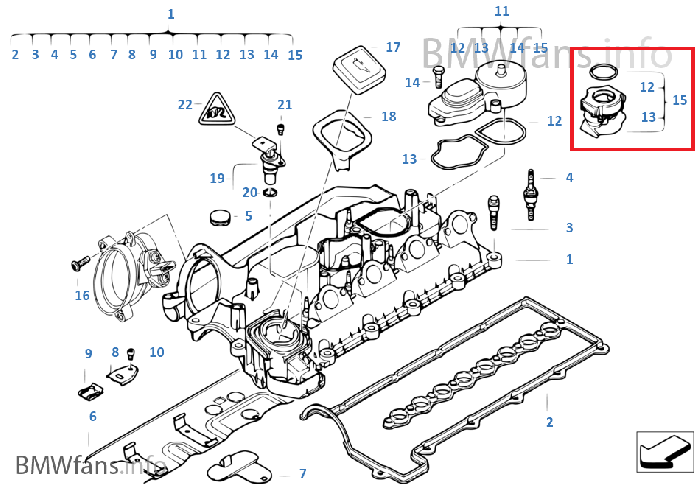 1
2 3 4 5 6 7 8 9 10 11 12 13 14 15
11
12 13 14 15
BMWfans.info
17
14
12
15
13
22
21
18
12
13
19
20
4
5
3
1
16
9
8
10
6
2
7
BMWfans.info