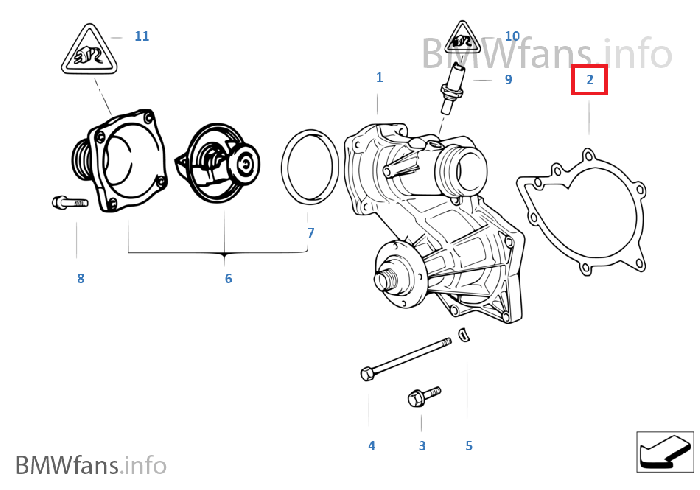 11

10

BMWfans.info

1

9

2

7

8

6

4

3

5

BMWfans.info