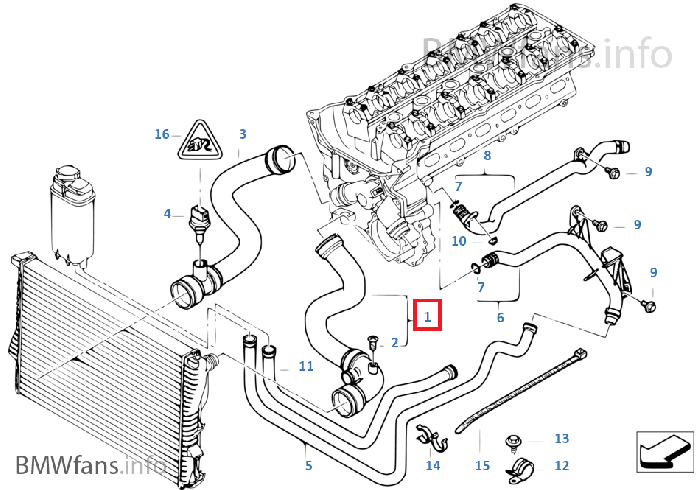 BMWfans.info

16
3
8
9
7
4
9
10
9
7
1
6
2
11
13
5
14
15
12

BMWfans.info