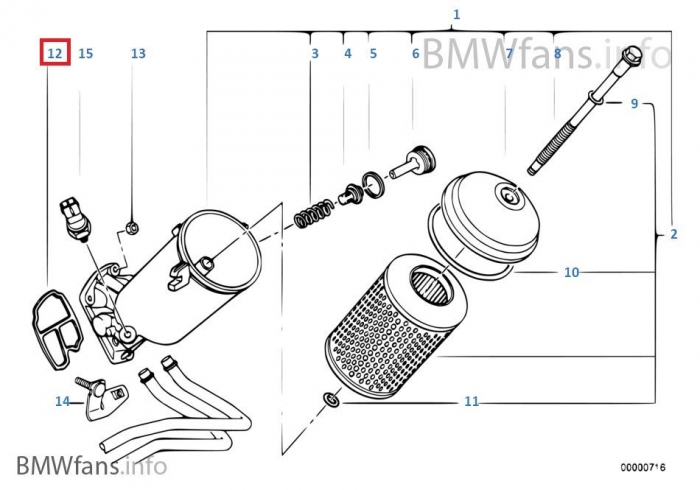 1

12 15 13 3 4 5 6 7 8

BMWfans.info

9

2

10

11

14

BMWfans.info

00000716