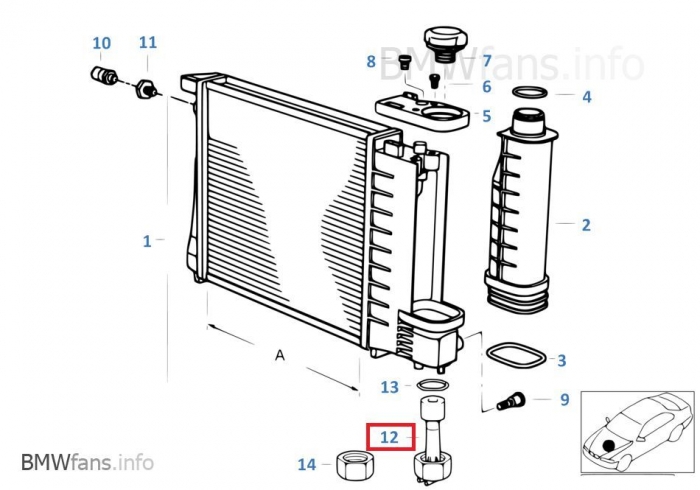 10
11
8
BMWfans.info
7
6
4
5
2
1
A
3
13
9
12
14
BMWfans.info