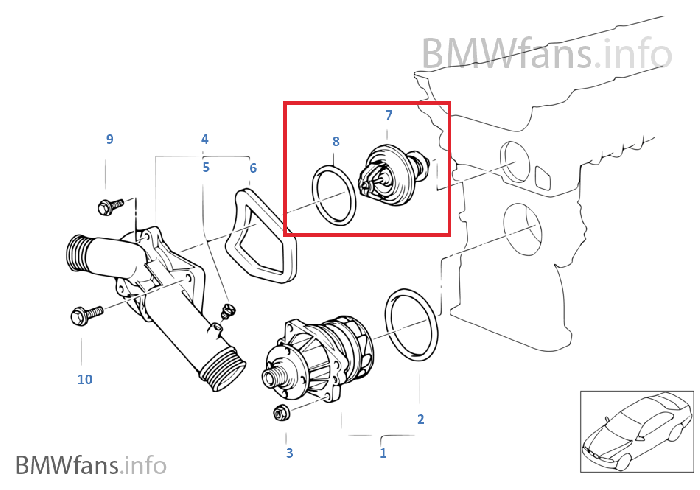 BMWfans.info

7

8

9

4

5

6

10

2

3

1

BMWfans.info