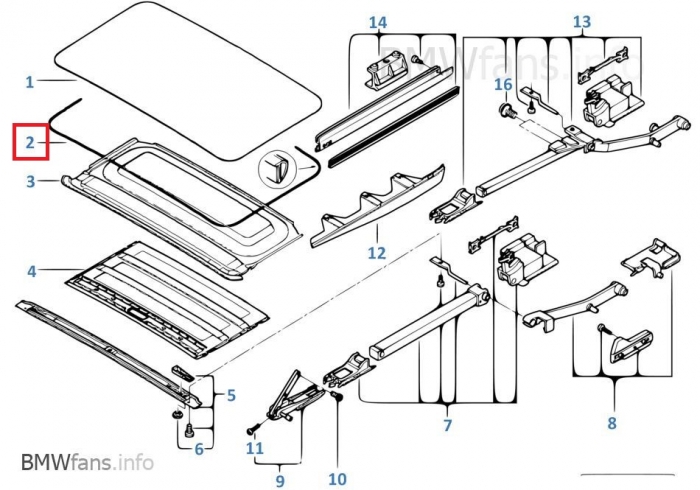 BMWfans.info

1
2
3
4
14
13
16
12
5
6
11
9
10
7
8

BMWfans.info