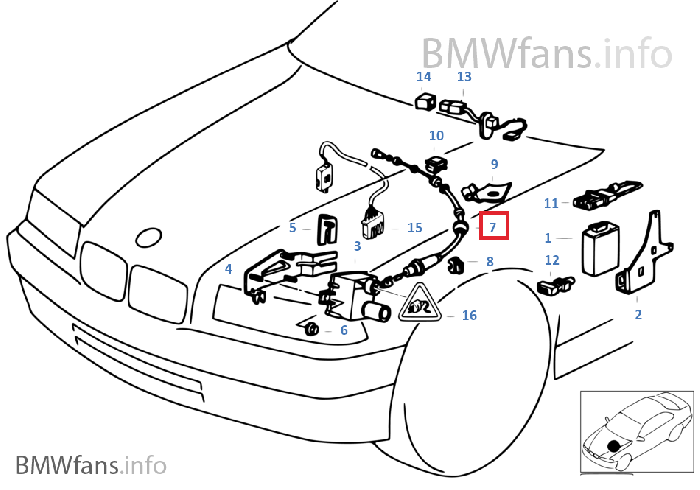 BMWfans.info

14
13
10
9
11
5
15
7
1
3
4
8
12
16
6
2

BMWfans.info