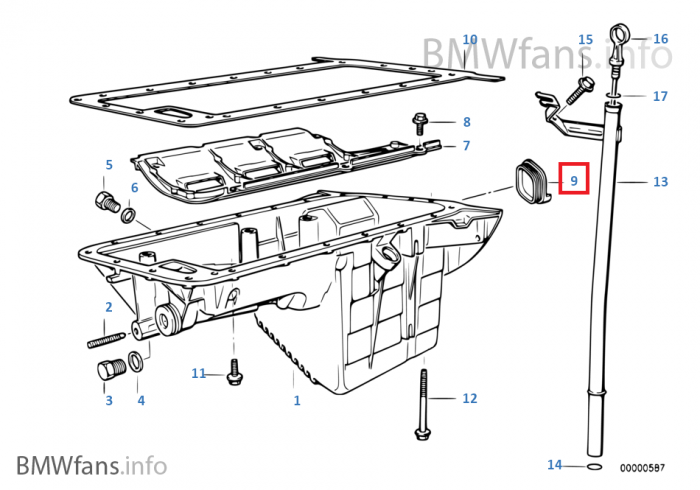 BMWfans.info

10
15
16
17
8
7
5
6
9
13
2
3
4
11
1
12
14
00000587

BMWfans.info