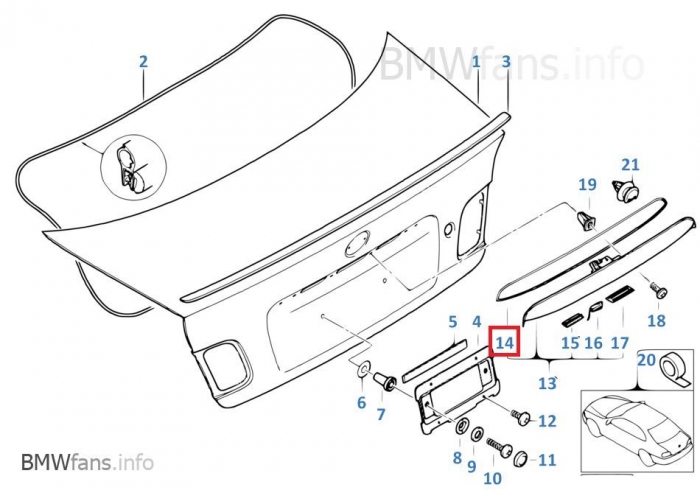 BMWfans.info

2
1
3
21
19
18
5
4
14
15
16
17
20
13
6
7
12
8
9
10
11

BMWfans.info