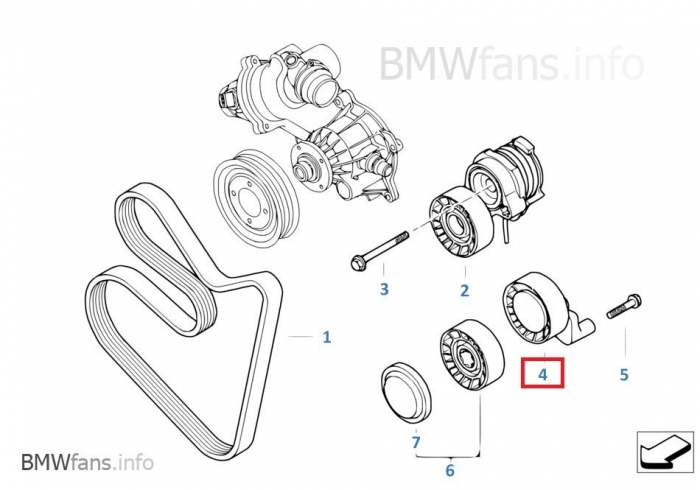 BMWfans.info

3
2
1
4
5
7
6

BMWfans.info