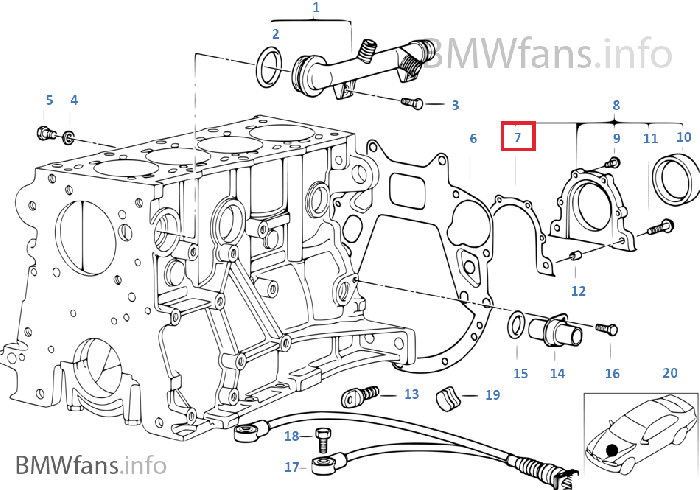 1
2
BMWfans.info
5 4
3
8
6
7
9 11 10
12
15 14 16 20
13 19
18
17
BMWfans.info