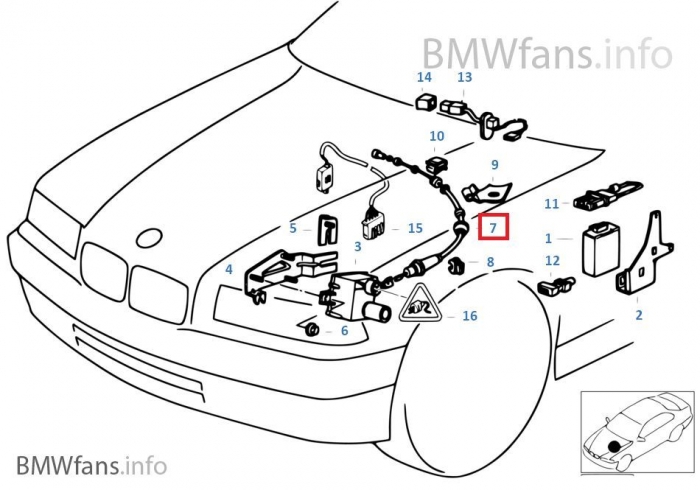 BMWfans.info

14
13
10
9
11
5
15
7
1
3
4
8
12
16
6
2

BMWfans.info